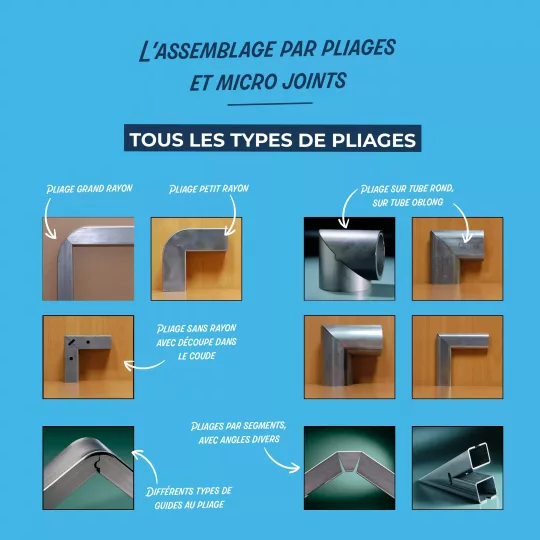 L'ASSEMBLAGE PAR PLIAGES ET MICRO JOINTS

TOUS LES TYPES DE PLIAGES

PLIAGE GRAND RAYON

PLIAGE PETIT RAYON

PLIAGE SUR TUBE ROND, SUR TUBE OBLONG

PLIAGE SANS RAYON AVEC DÉCOUPE DANS LE COUDE

PLIAGES PAR SEGMENTS, AVEC ANGLES DIVERS

DIFFÉRENTS TYPES DE GUIDES AU PLIAGE